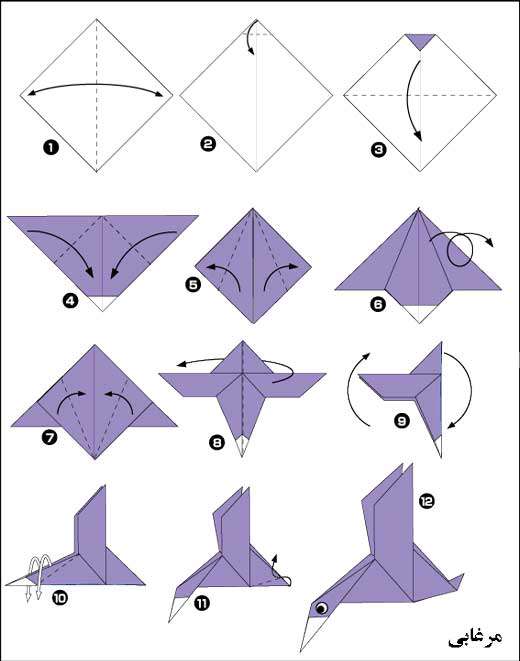 1
2
3
4
5
6
7
8
9
10
11
12
مرغابی