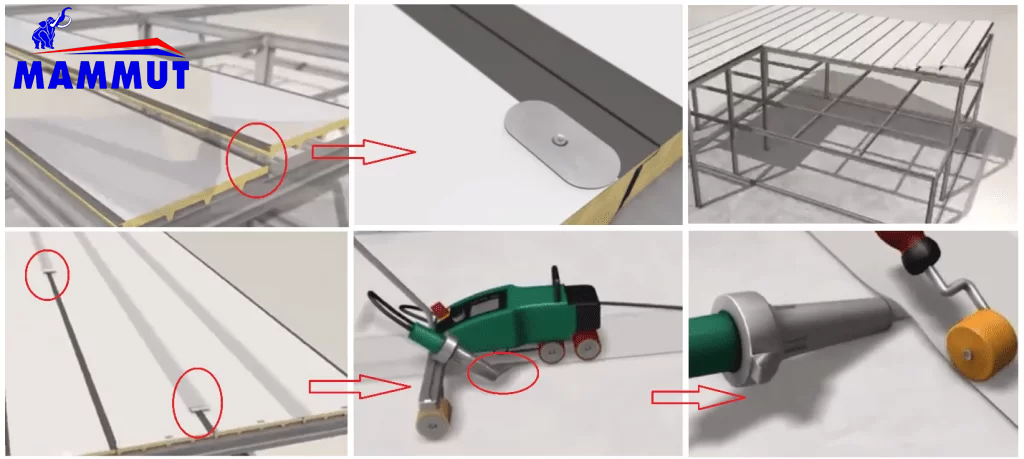 MAMMUT